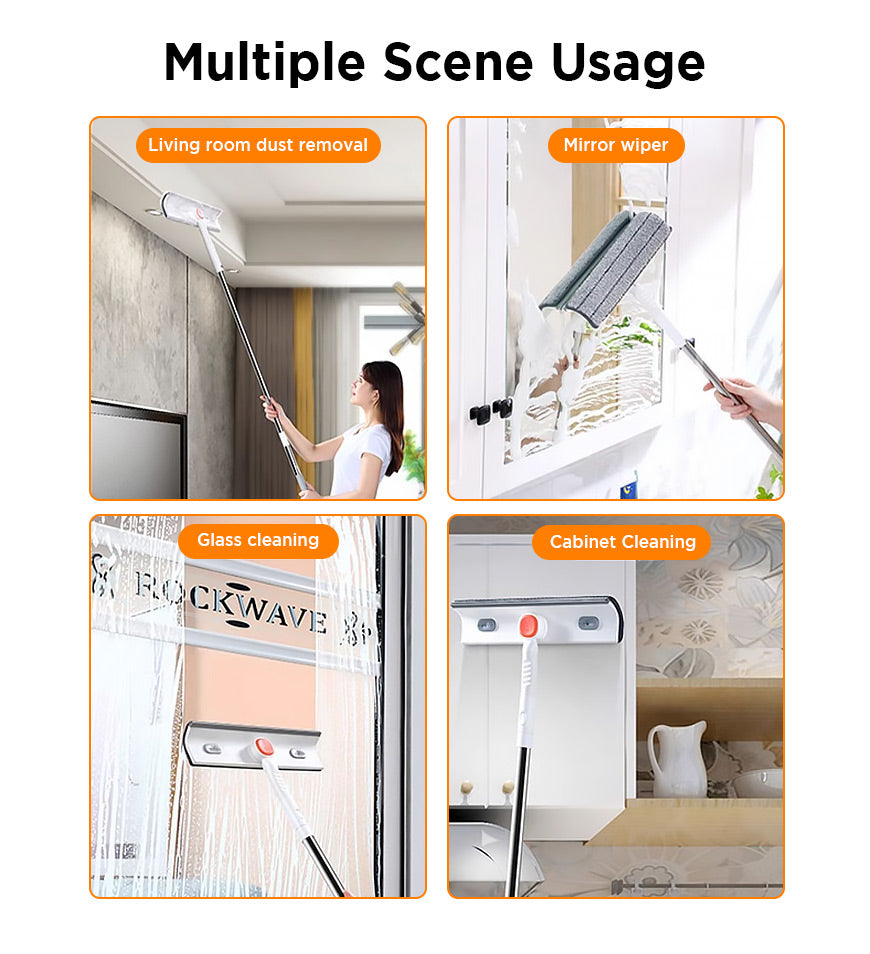 Multiple Scene Usage

Living room dust removal

Mirror wiper

Glass cleaning

ROCKWAVE

Cabinet Cleaning